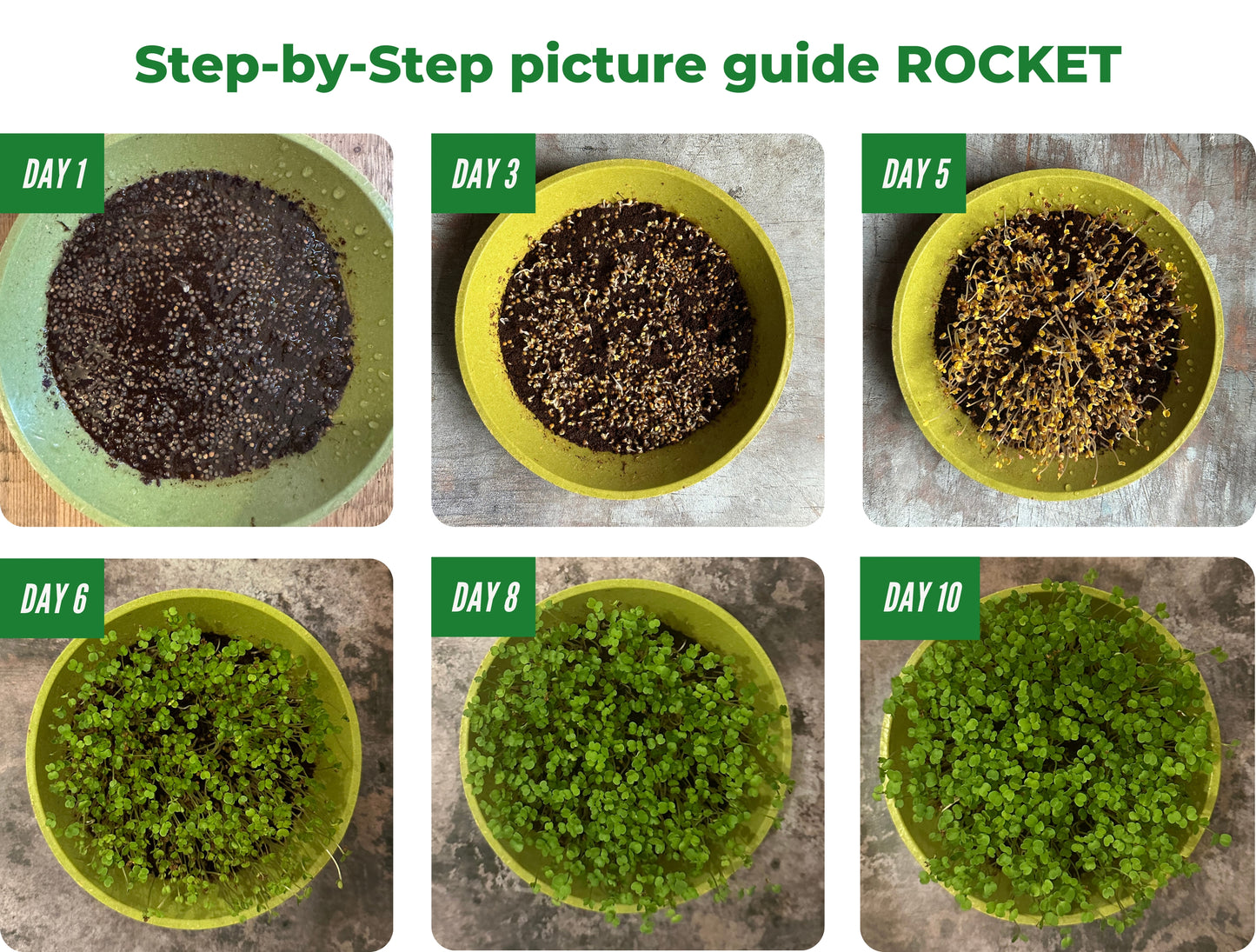 Step-by-Step picture guide ROCKET

DAY 1

DAY 3

DAY 5

DAY 6

DAY 8

DAY 10