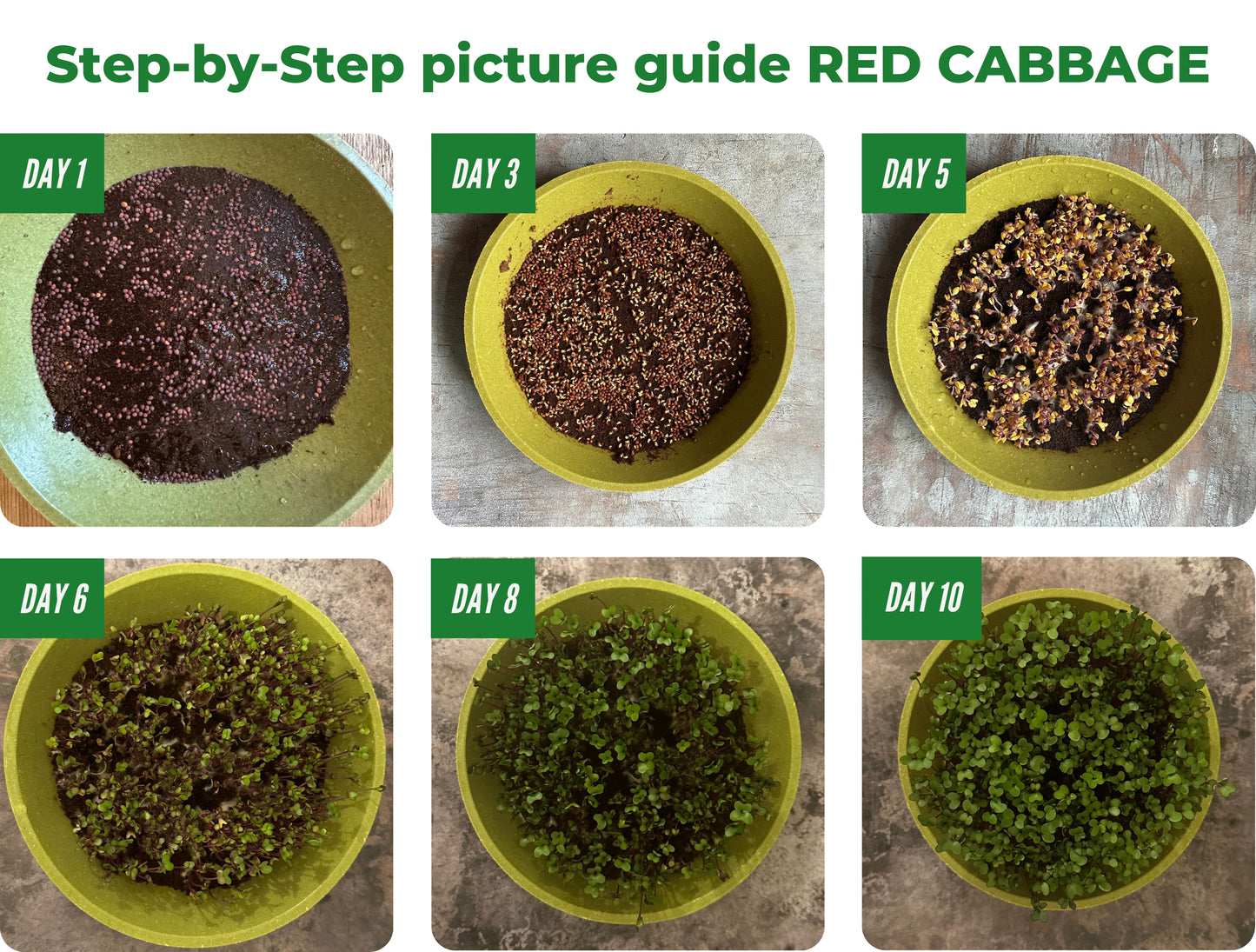 Step-by-Step picture guide RED CABBAGE

DAY 1

DAY 3

DAY 5

DAY 6

DAY 8

DAY 10