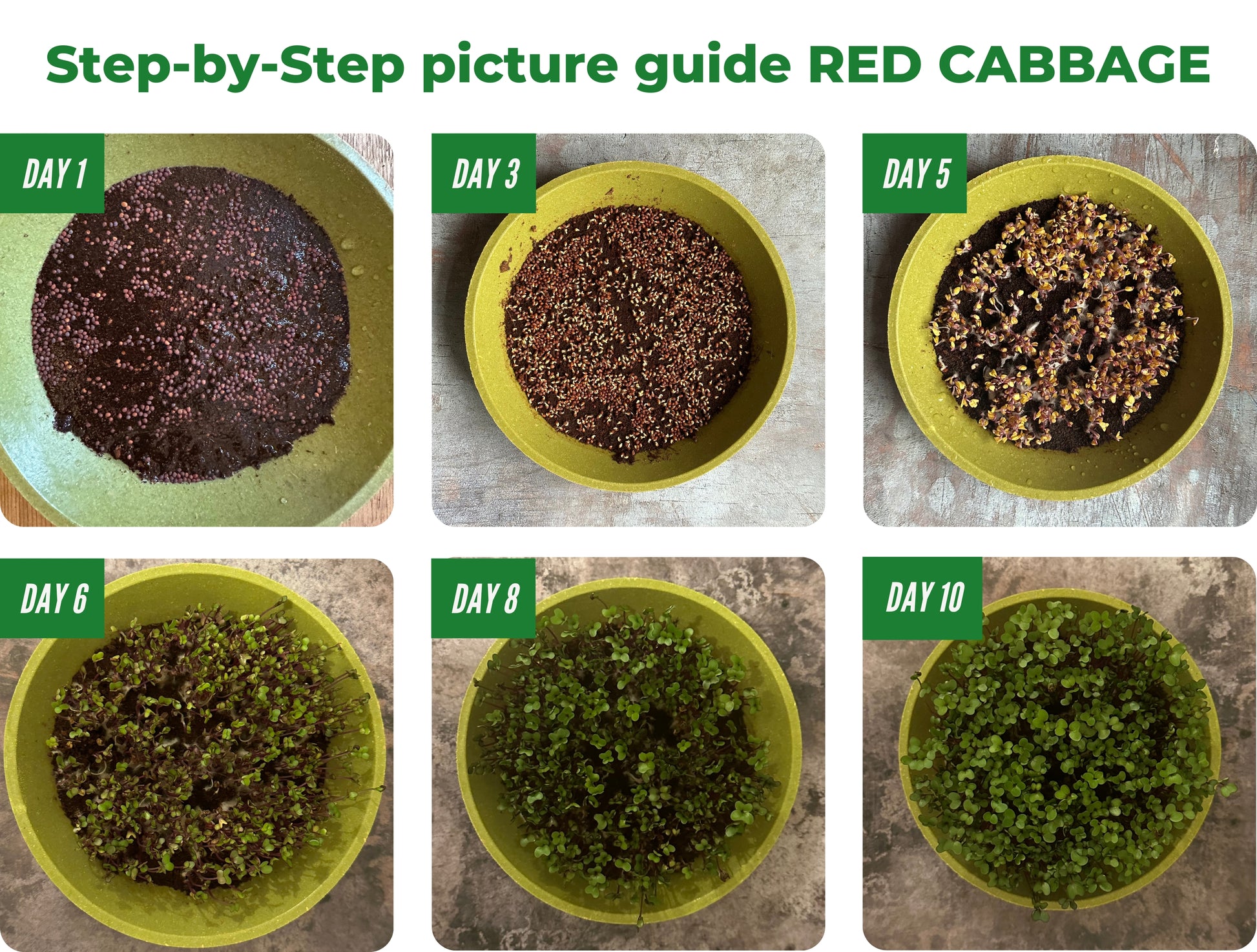 Step-by-Step picture guide RED CABBAGE

DAY 1

DAY 3

DAY 5

DAY 6

DAY 8

DAY 10