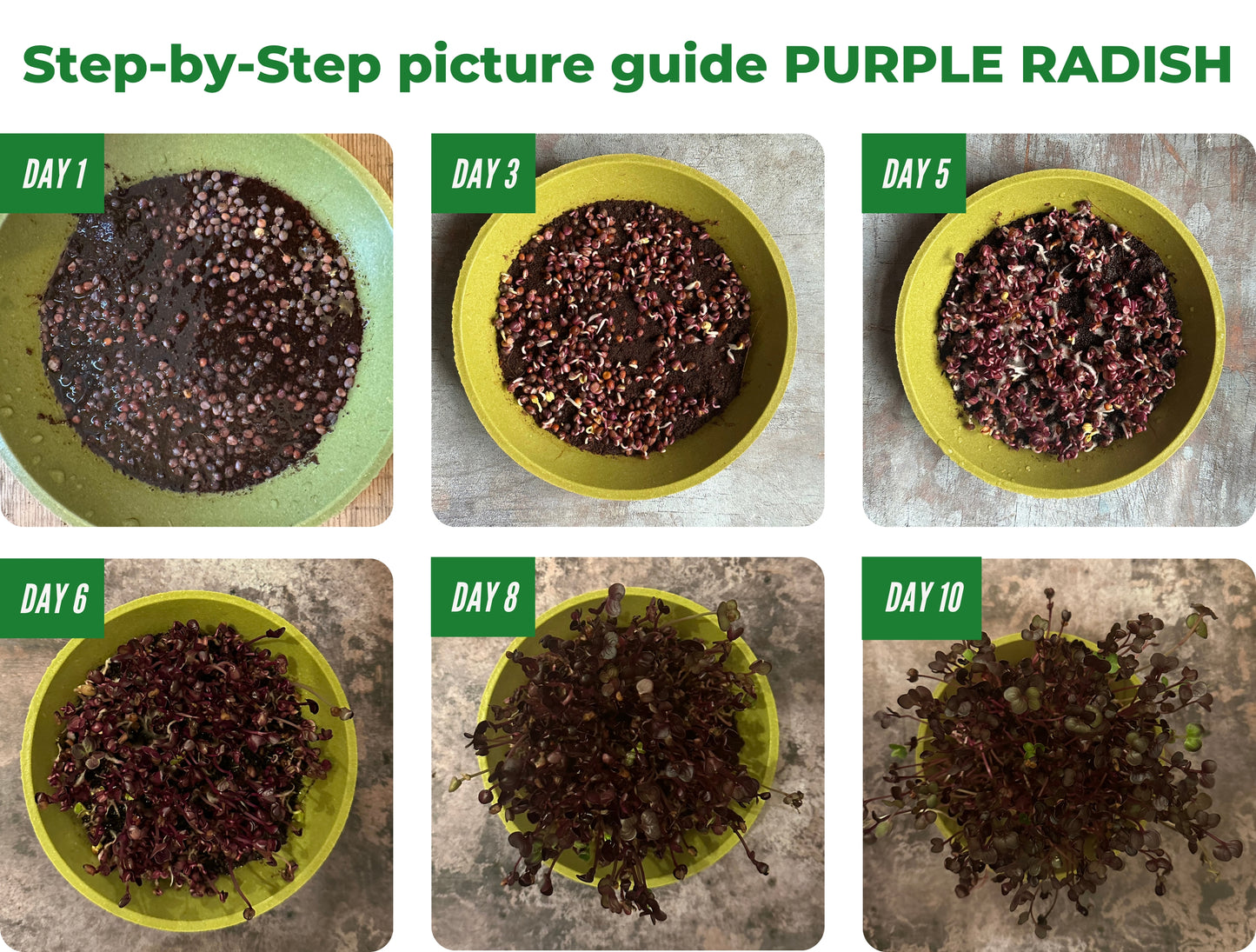 Step-by-Step picture guide PURPLE RADISH

DAY 1

DAY 3

DAY 5

DAY 6

DAY 8

DAY 10