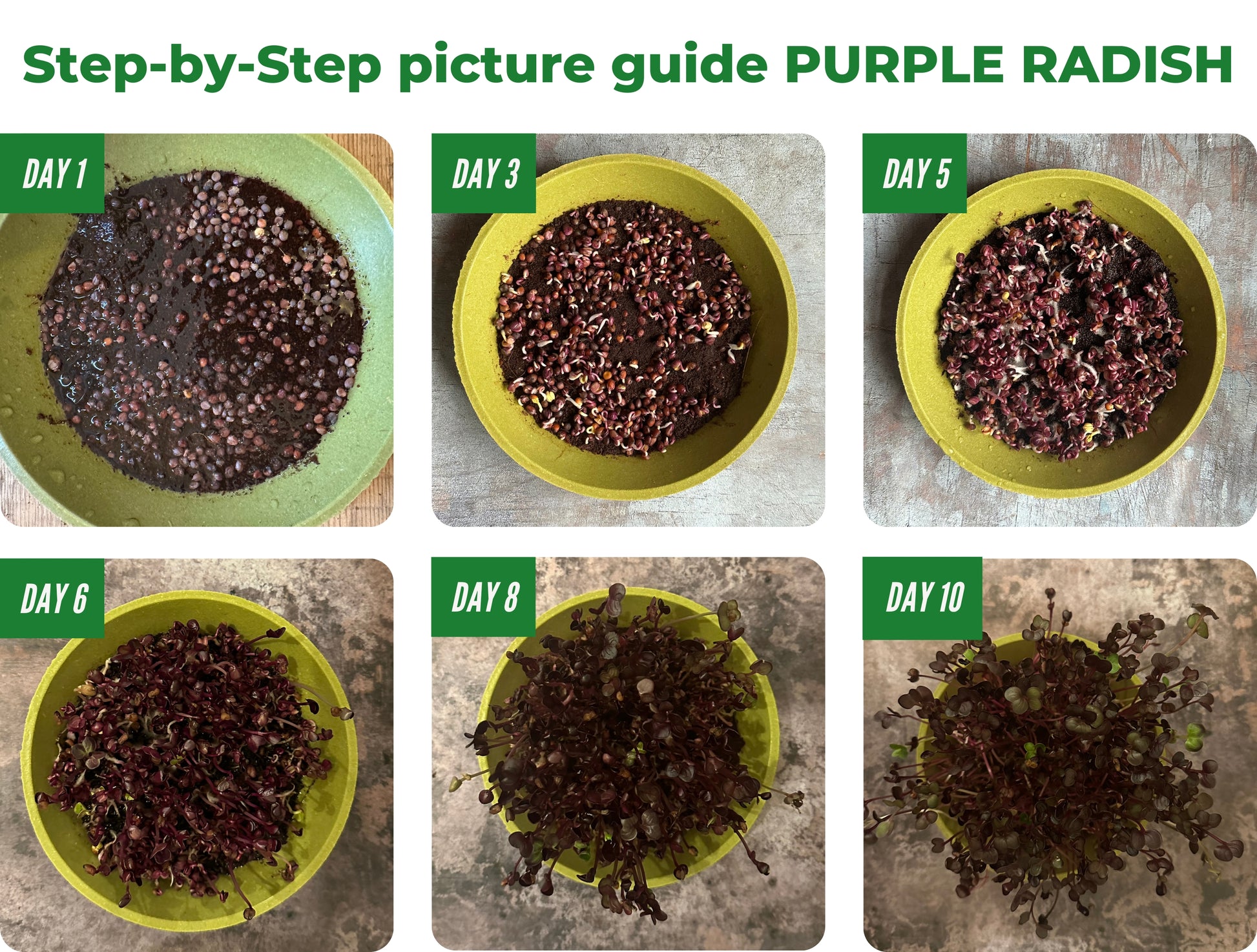 Step-by-Step picture guide PURPLE RADISH

DAY 1

DAY 3

DAY 5

DAY 6

DAY 8

DAY 10