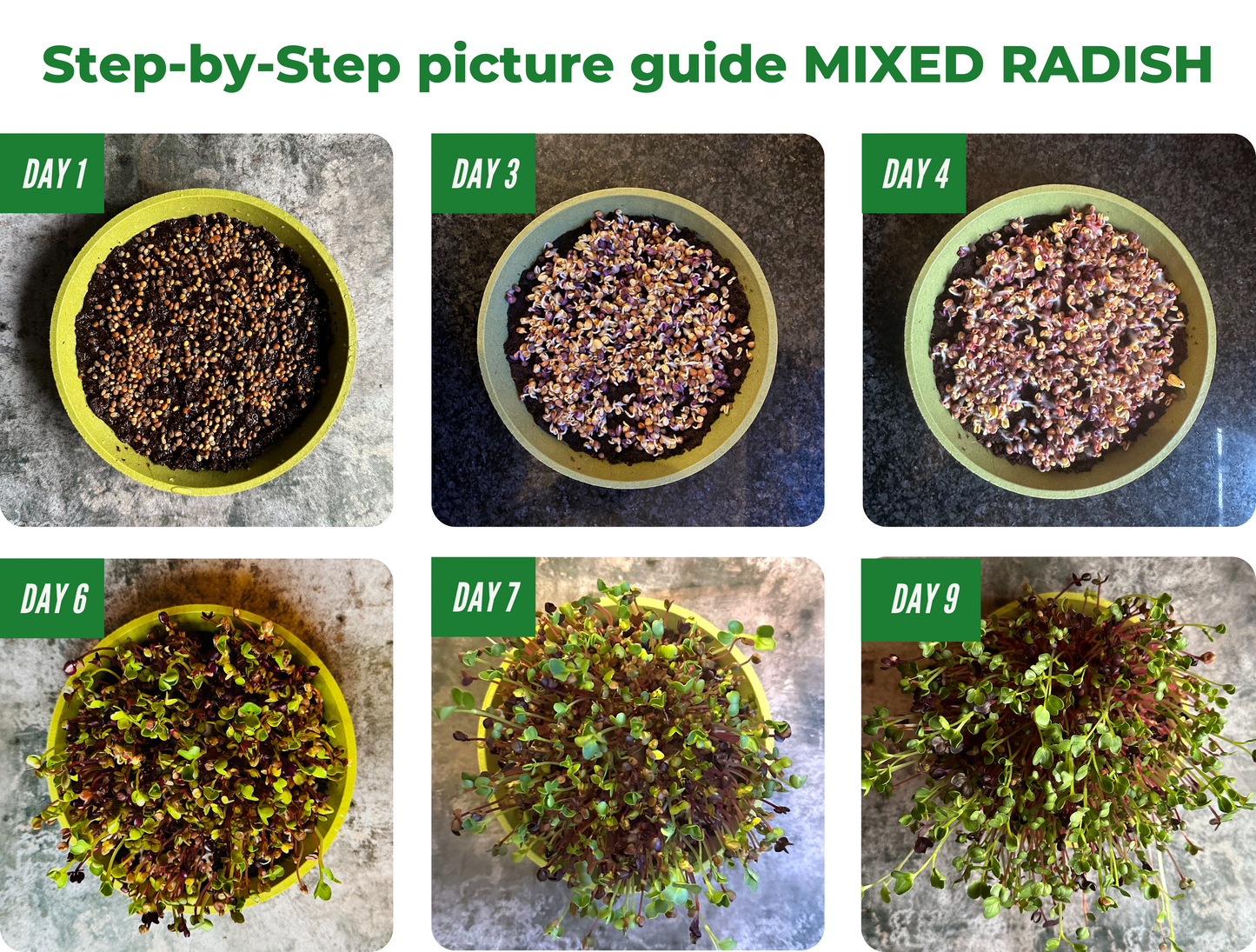 Step-by-Step picture guide MIXED RADISH

DAY 1

DAY 3

DAY 4

DAY 6

DAY 7

DAY 9