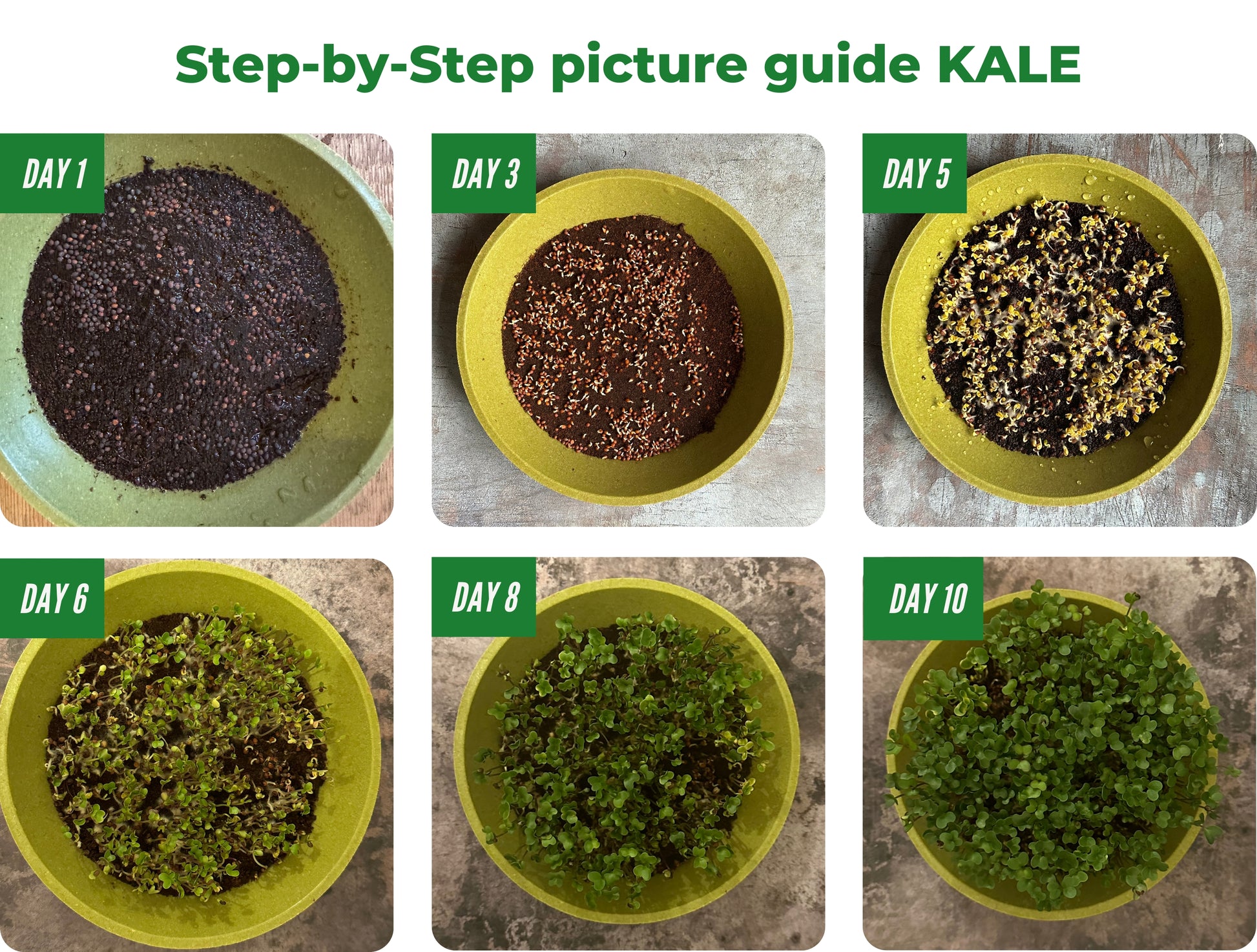 Step-by-Step picture guide KALE

DAY 1

DAY 3

DAY 5

DAY 6

DAY 8

DAY 10