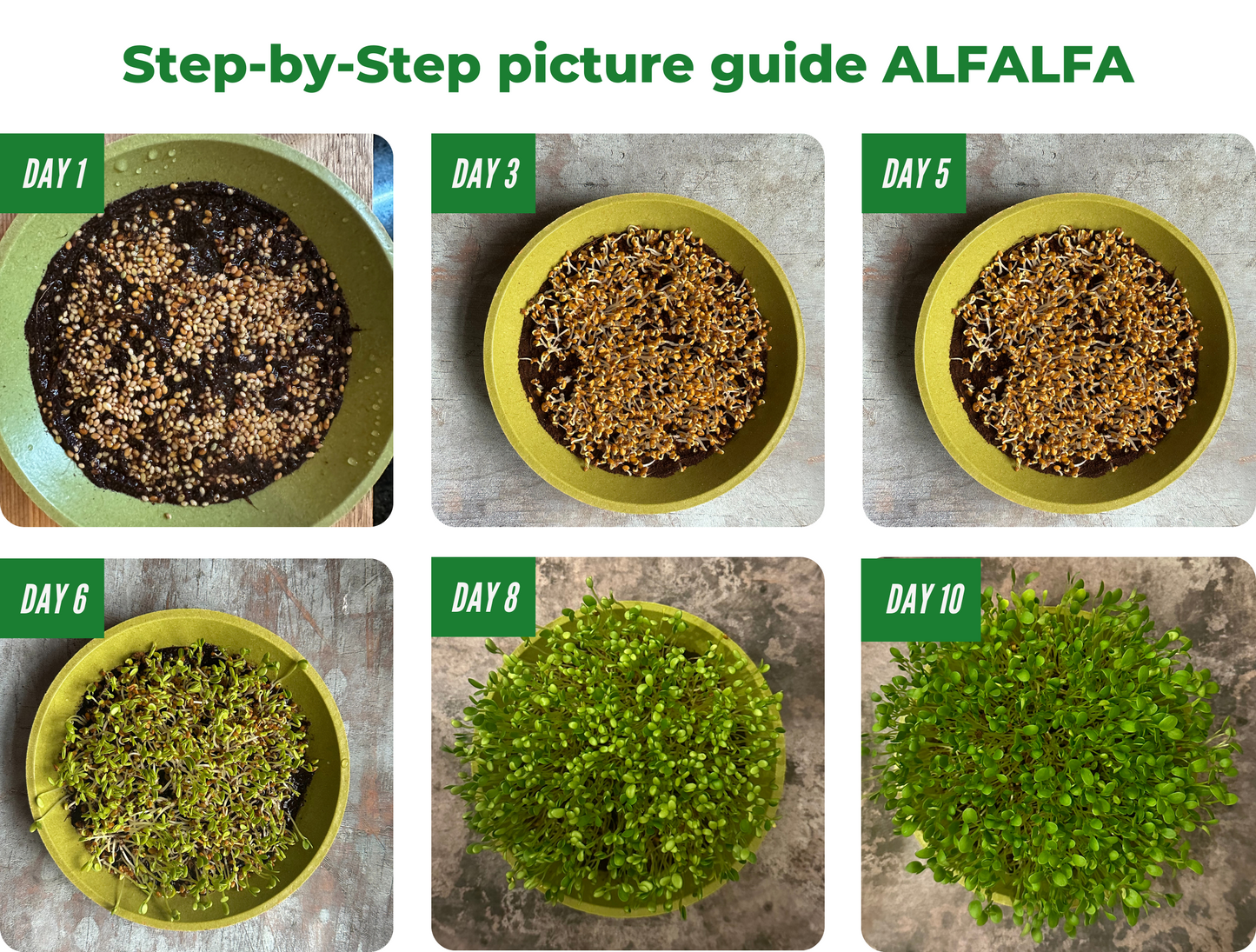 Step-by-Step picture guide ALFALFA

DAY 1

DAY 3

DAY 5

DAY 6

DAY 8

DAY 10